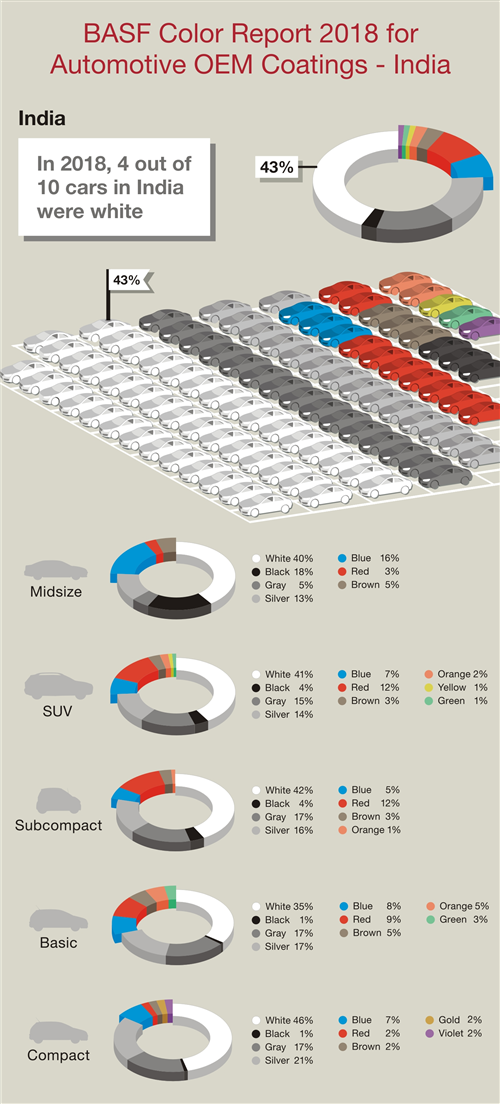 BASF Color Report 2018 for Automotive OEM Coatings - India

India

In 2018, 4 out of 10 cars in India were white

43%

43%

Midsize

White 40%
Black 18%
Gray 5%
Silver 13%
Blue 16%
Red 3%
Brown 5%

SUV

White 41%
Black 4%
Gray 15%
Silver 14%
Blue 7%
Red 12%
Brown 3%
Orange 2%
Yellow 1%
Green 1%

Subcompact

White 42%
Black 4%
Gray 17%
Silver 16%
Blue 5%
Red 12%
Brown 3%
Orange 1%

Basic

White 35%
Black 1%
Gray 17%
Silver 17%
Blue 8%
Red 9%
Brown 5%
Orange 5%
Green 3%

Compact

White 46%
Black 1%
Gray 17%
Silver 21%
Blue 7%
Red 2%
Brown 2%
Gold 2%
Violet 2%