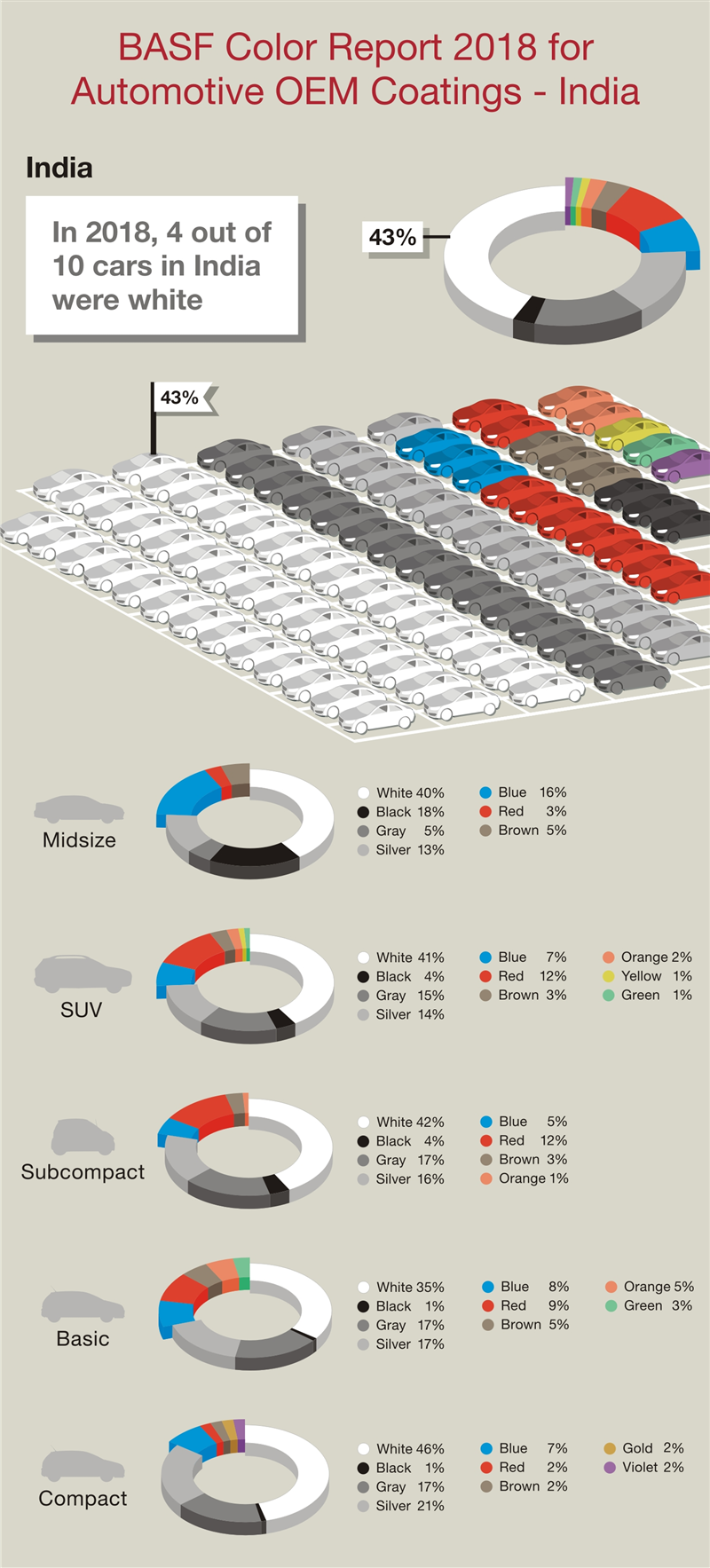 BASF Color Report 2018 for Automotive OEM Coatings - India

India

In 2018, 4 out of 10 cars in India were white

43%

43%

Midsize

White 40%
Black 18%
Gray 5%
Silver 13%
Blue 16%
Red 3%
Brown 5%

SUV

White 41%
Black 4%
Gray 15%
Silver 14%
Blue 7%
Red 12%
Brown 3%
Orange 2%
Yellow 1%
Green 1%

Subcompact

White 42%
Black 4%
Gray 17%
Silver 16%
Blue 5%
Red 12%
Brown 3%
Orange 1%

Basic

White 35%
Black 1%
Gray 17%
Silver 17%
Blue 8%
Red 9%
Brown 5%
Orange 5%
Green 3%

Compact

White 46%
Black 1%
Gray 17%
Silver 21%
Blue 7%
Red 2%
Brown 2%
Gold 2%
Violet 2%